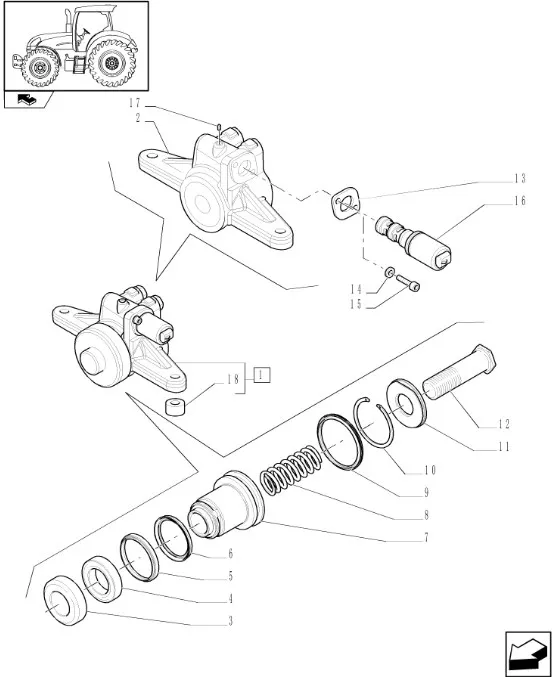 17
2
13
16
14
15
18
1
12
11
10
9
8
7
6
5
4
3