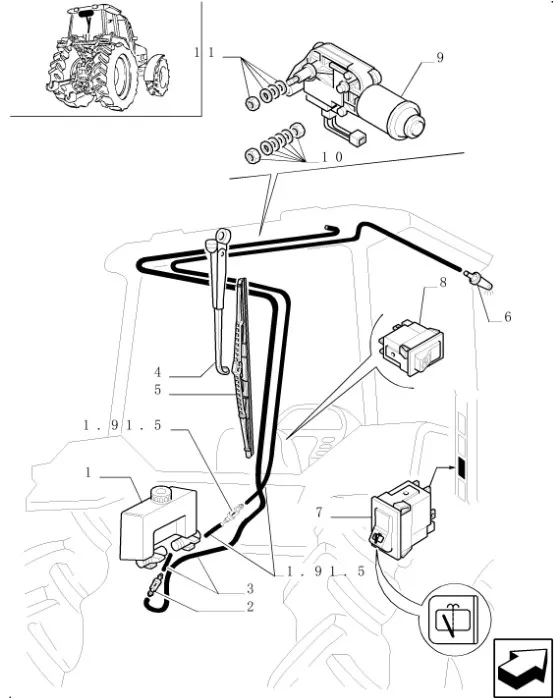 11
9
10
8
6
4
5
1.91.5
1
7
1.91.5
3
2